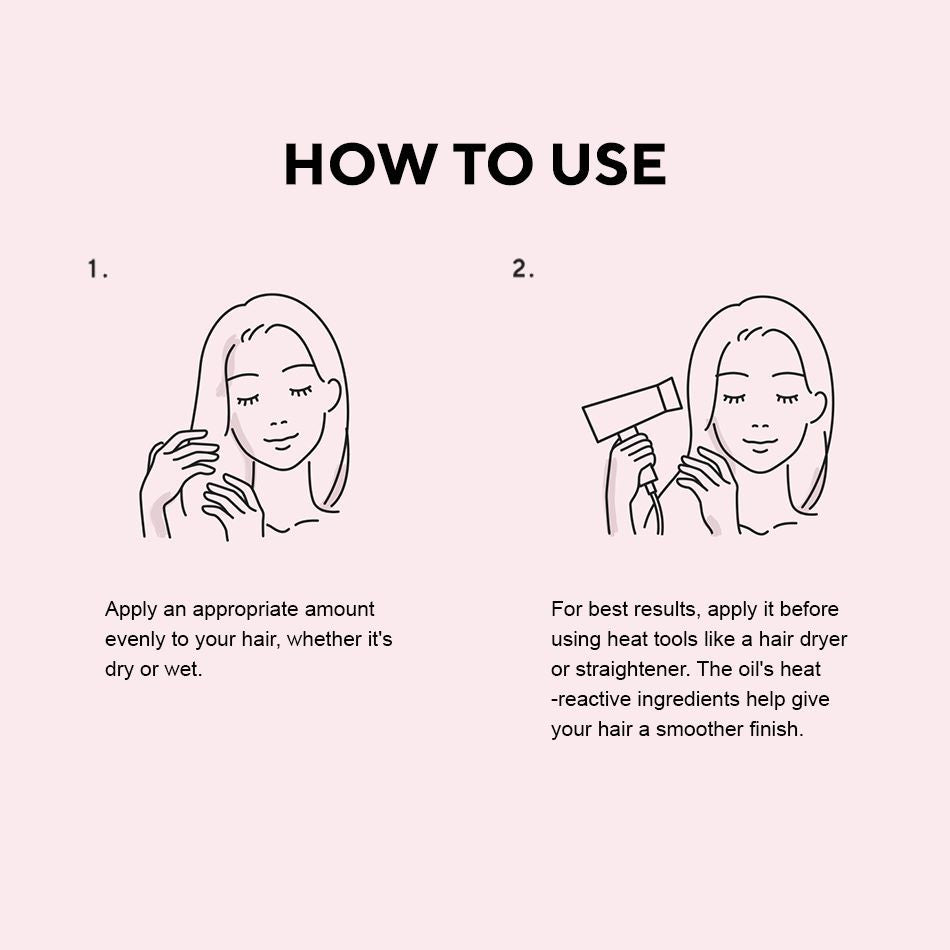 HOW TO USE

1.

Apply an appropriate amount evenly to your hair, whether it's dry or wet.

2.

For best results, apply it before using heat tools like a hair dryer or straightener. The oil's heat -reactive ingredients help give your hair a smoother finish.