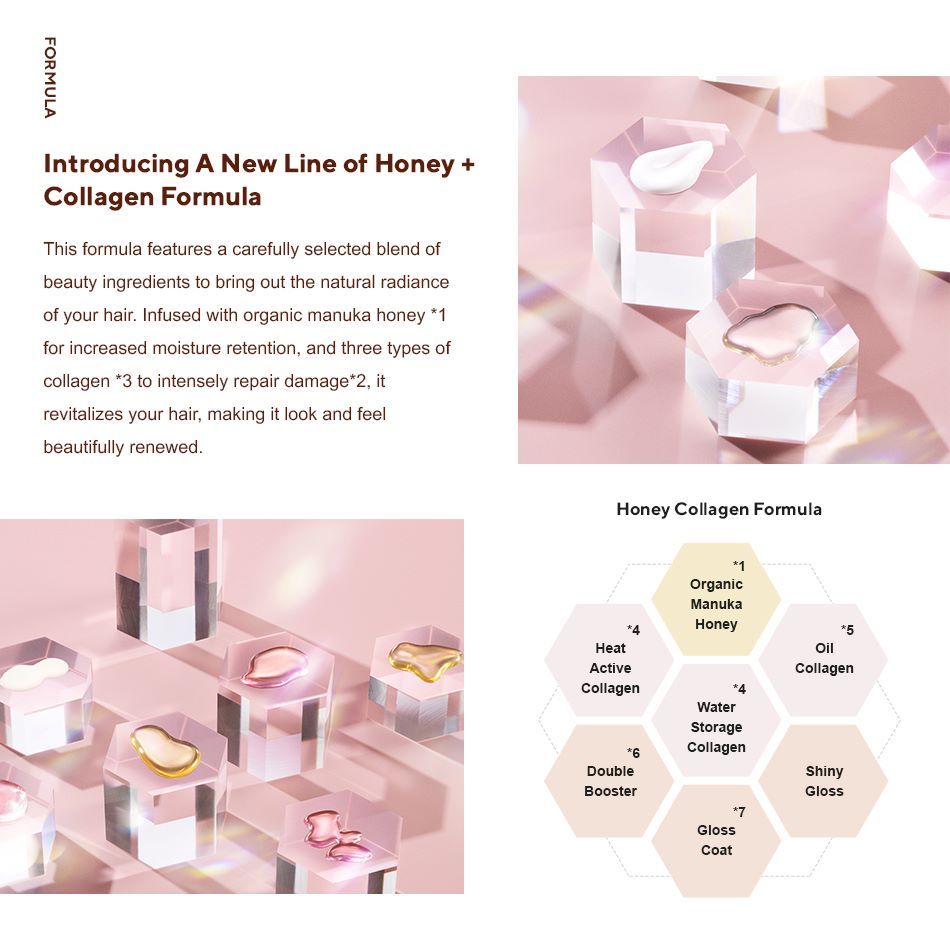 FORMULA

Introducing A New Line of Honey + Collagen Formula

This formula features a carefully selected blend of beauty ingredients to bring out the natural radiance of your hair. Infused with organic manuka honey *1 for increased moisture retention, and three types of collagen *3 to intensely repair damage*2, it revitalizes your hair, making it look and feel beautifully renewed.

Honey Collagen Formula

*1 Organic Manuka Honey

*4 Heat Active Collagen

*5 Oil Collagen

*4 Water Storage Collagen

*6 Double Booster

Shiny Gloss

*7 Gloss Coat