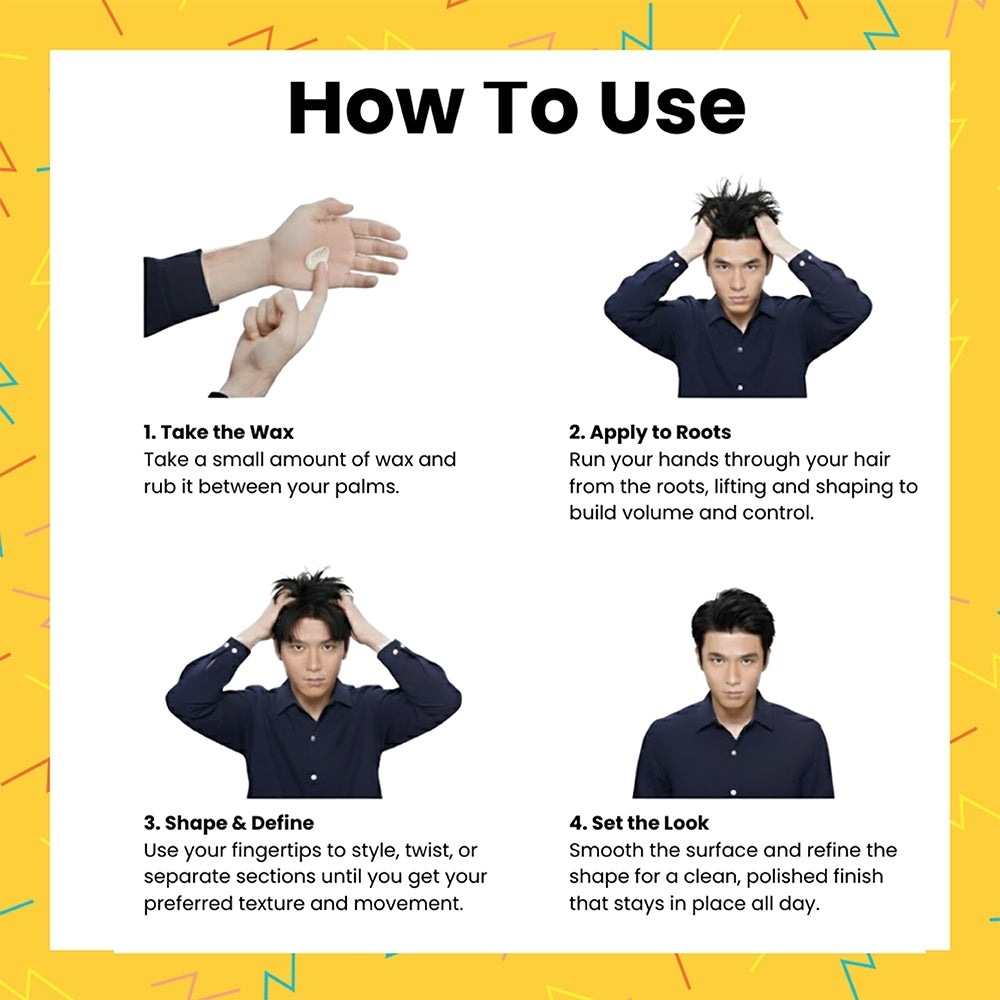 How To Use

1. Take the Wax
Take a small amount of wax and rub it between your palms.

2. Apply to Roots
Run your hands through your hair from the roots, lifting and shaping to build volume and control.

3. Shape & Define
Use your fingertips to style, twist, or separate sections until you get your preferred texture and movement.

4. Set the Look
Smooth the surface and refine the shape for a clean, polished finish that stays in place all day.